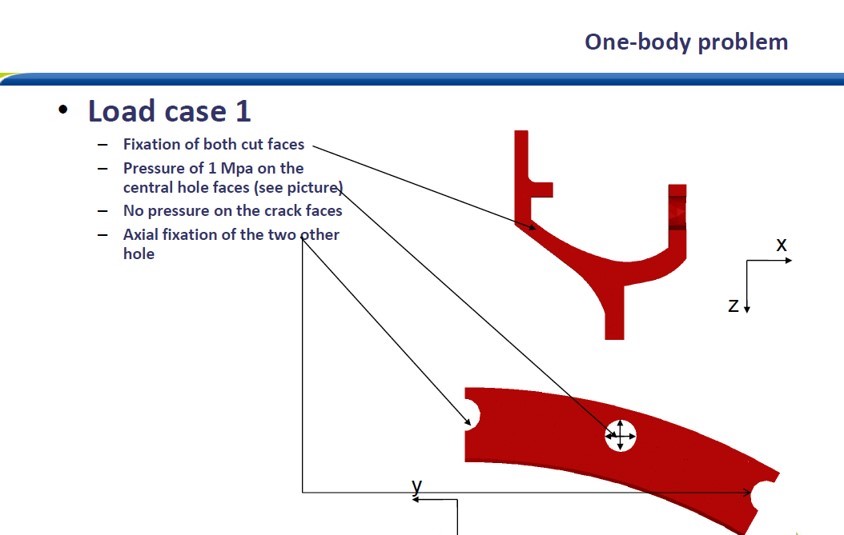 One-body problem

• Load case 1

– Fixation of both cut faces
– Pressure of 1 Mpa on the central hole faces (see picture)
– No pressure on the crack faces
– Axial fixation of the two other hole

x
z
y