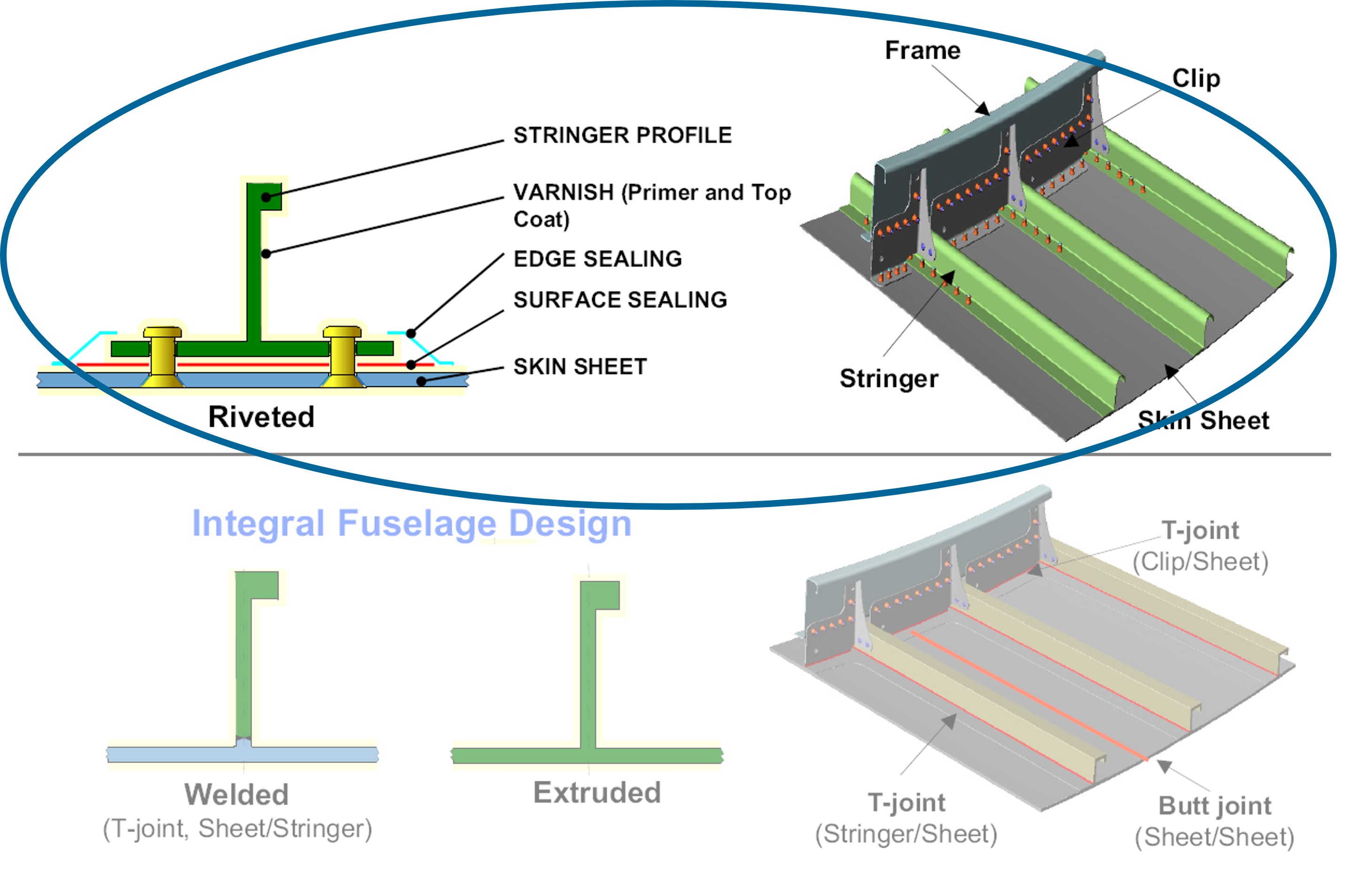 STRINGER PROFILE

VARNISH (Primer and Top Coat)

EDGE SEALING

SURFACE SEALING

SKIN SHEET

Riveted

Frame

Clip

Stringer

Skin Sheet

Integral Fuselage Design

Welded
(T-joint, Sheet/Stringer)

Extruded

T-joint
(Clip/Sheet)

T-joint
(Stringer/Sheet)

Butt joint
(Sheet/Sheet)